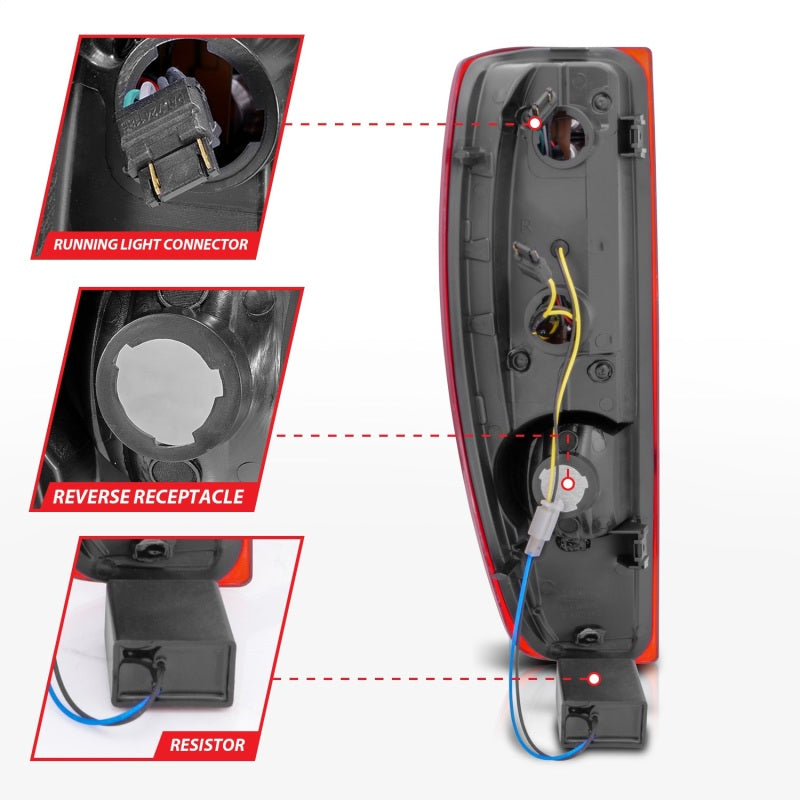 RUNNING LIGHT CONNECTOR

REVERSE RECEPTACLE

RESISTOR