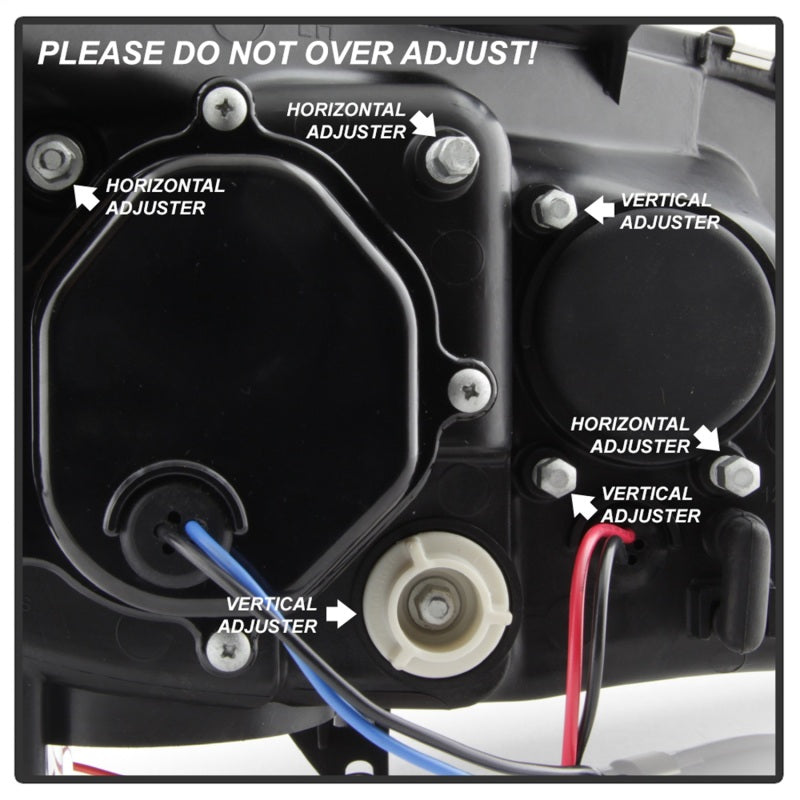 PLEASE DO NOT OVER ADJUST!

HORIZONTAL ADJUSTER

HORIZONTAL ADJUSTER

VERTICAL ADJUSTER

HORIZONTAL ADJUSTER

VERTICAL ADJUSTER

VERTICAL ADJUSTER