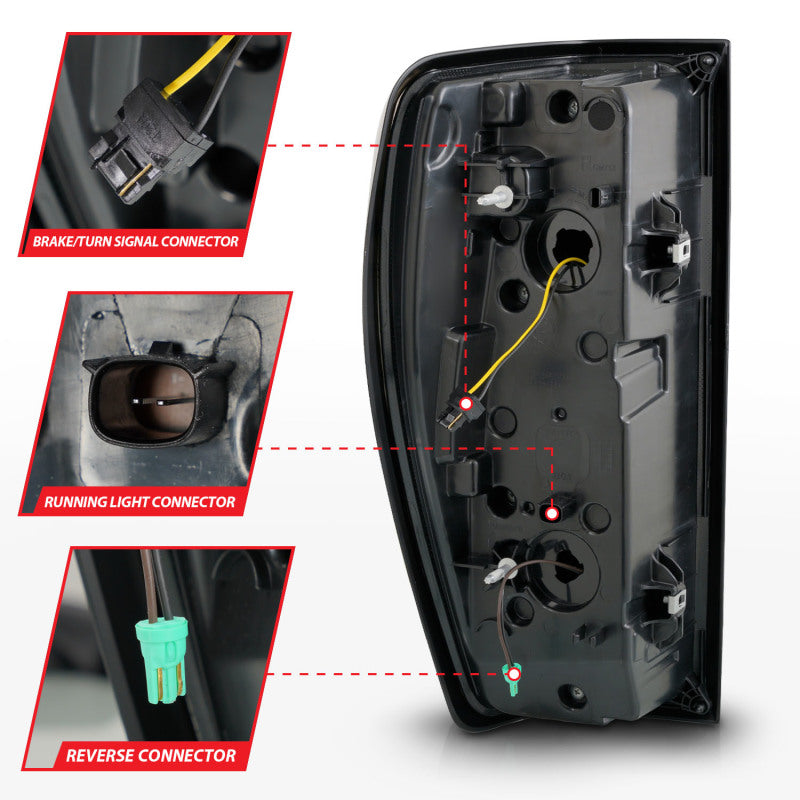 BRAKE/TURN SIGNAL CONNECTOR

RUNNING LIGHT CONNECTOR

REVERSE CONNECTOR