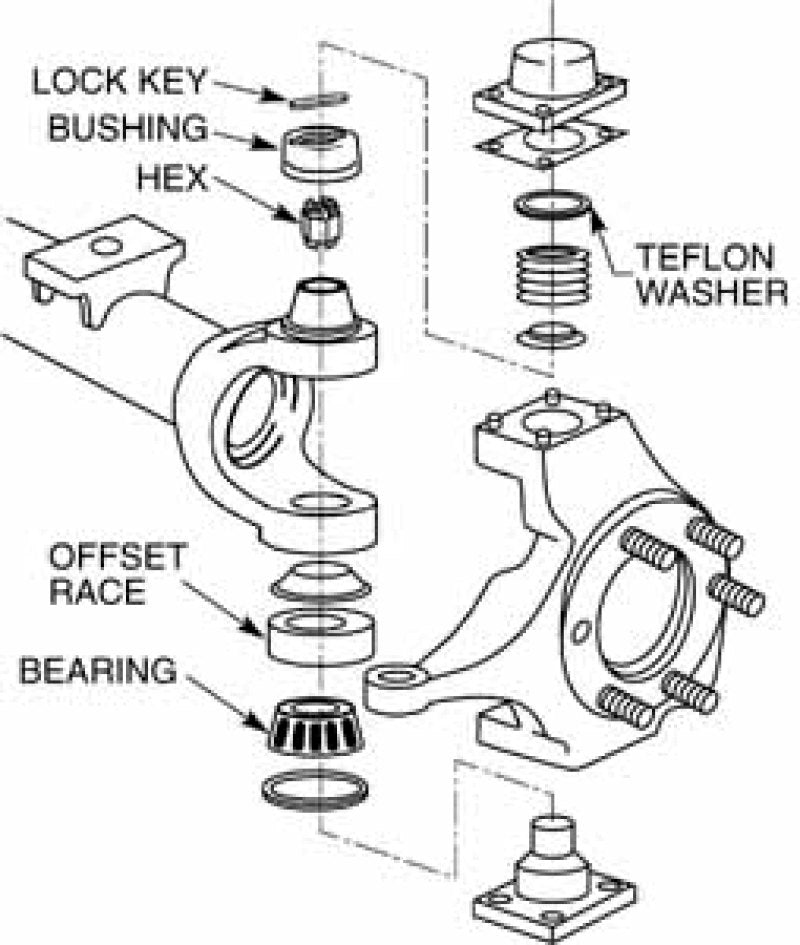 LOCK KEY
BUSHING
HEX
TEFLON WASHER
OFFSET RACE
BEARING