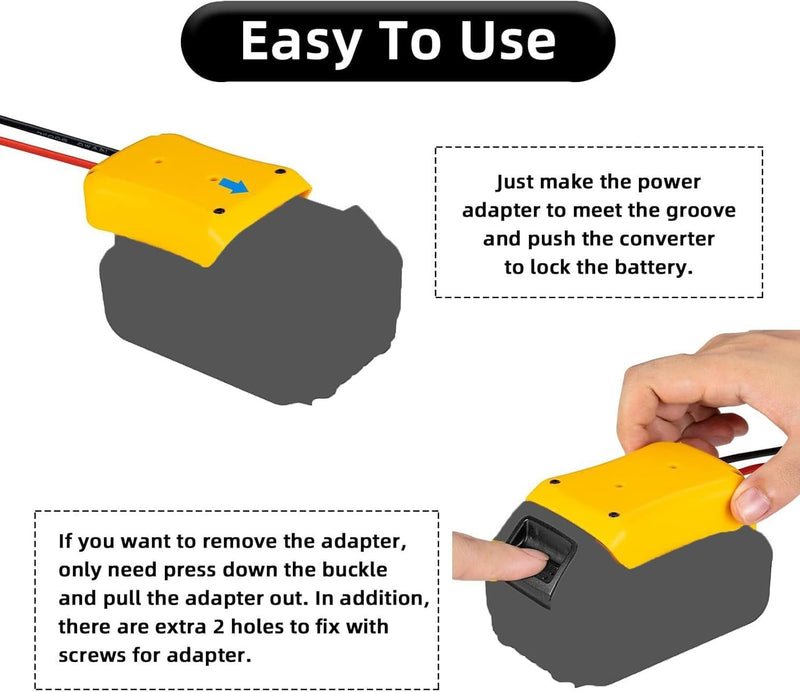 Easy To Use

Just make the power adapter to meet the groove and push the converter to lock the battery.

If you want to remove the adapter, only need press down the buckle and pull the adapter out. In addition, there are extra 2 holes to fix with screws for adapter.