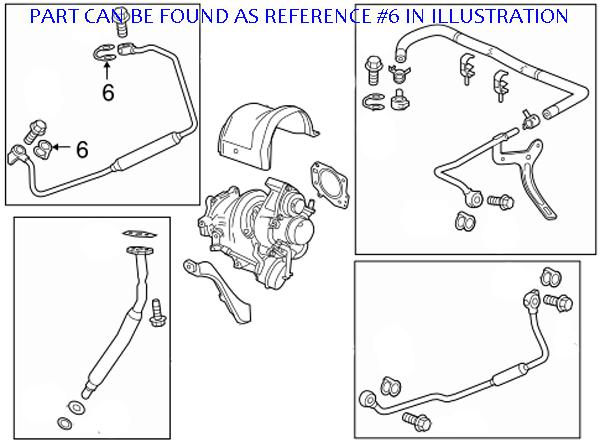 PART CAN BE FOUND AS REFERENCE #6 IN ILLUSTRATION

6

6