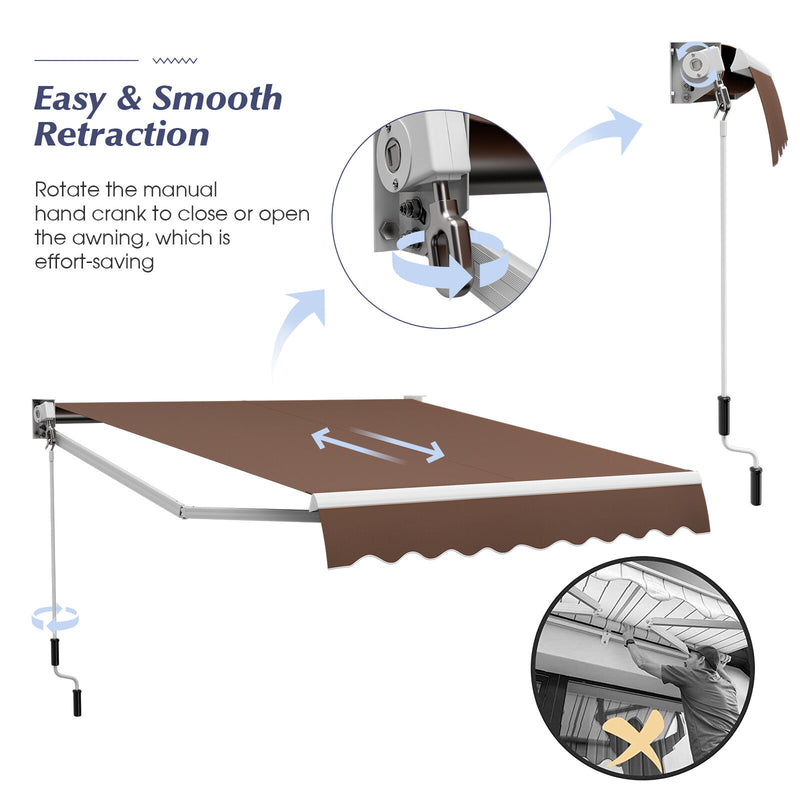 Easy & Smooth Retraction

Rotate the manual hand crank to close or open the awning, which is effort-saving