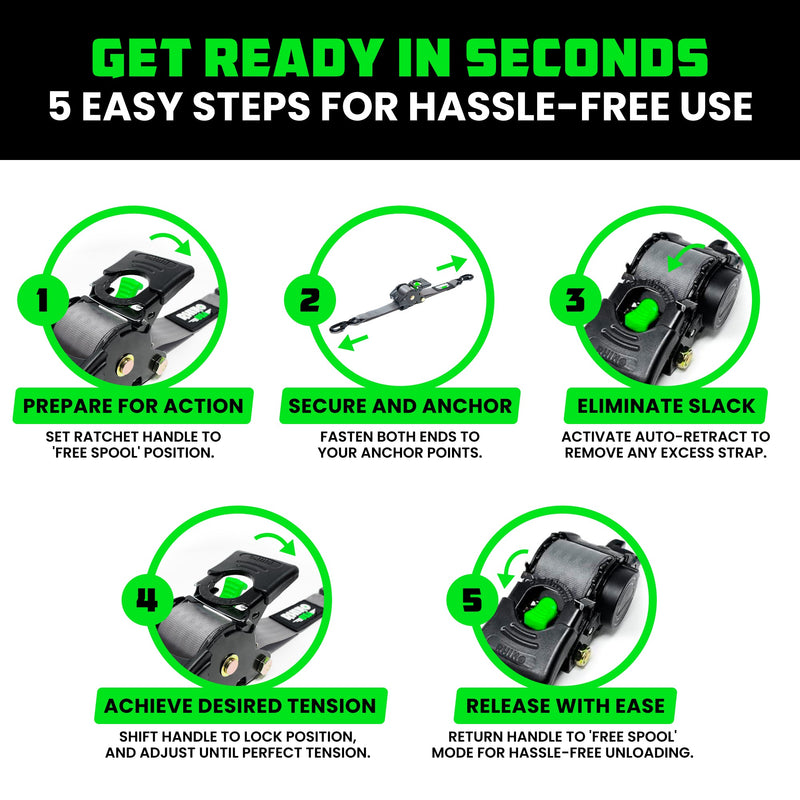 GET READY IN SECONDS
5 EASY STEPS FOR HASSLE-FREE USE

1
PREPARE FOR ACTION
SET RATCHET HANDLE TO 'FREE SPOOL' POSITION.

2
SECURE AND ANCHOR
FASTEN BOTH ENDS TO YOUR ANCHOR POINTS.

3
ELIMINATE SLACK
ACTIVATE AUTO-RETRACT TO REMOVE ANY EXCESS STRAP.

4
ACHIEVE DESIRED TENSION
SHIFT HANDLE TO LOCK POSITION, AND ADJUST UNTIL PERFECT TENSION.

5
RELEASE WITH EASE
RETURN HANDLE TO 'FREE SPOOL' MODE FOR HASSLE-FREE UNLOADING.