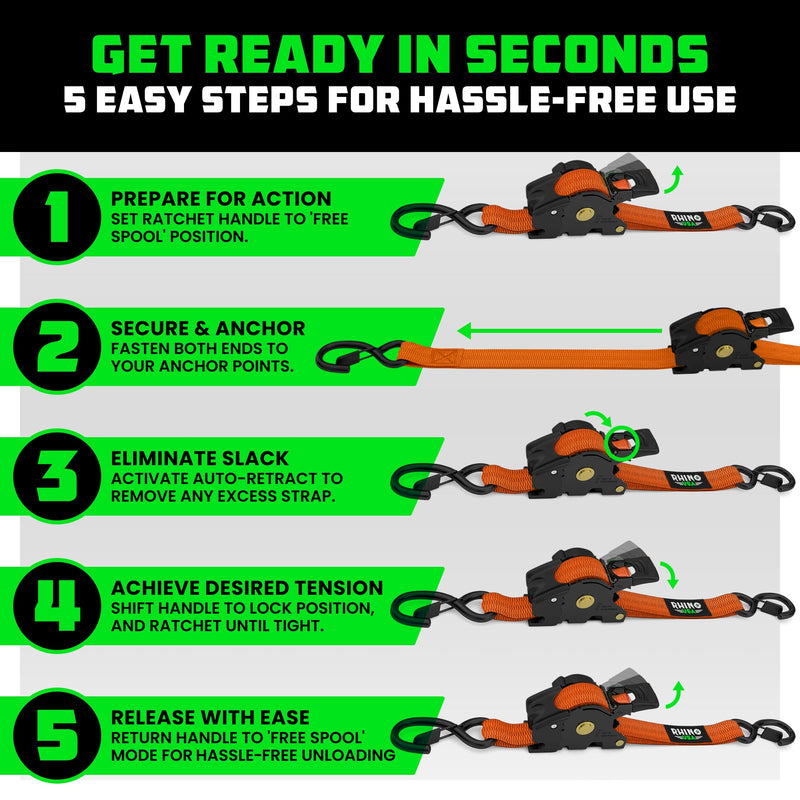 GET READY IN SECONDS
5 EASY STEPS FOR HASSLE-FREE USE

1
PREPARE FOR ACTION
SET RATCHET HANDLE TO 'FREE SPOOL' POSITION.

RHINO USA

2
SECURE & ANCHOR
FASTEN BOTH ENDS TO YOUR ANCHOR POINTS.

3
ELIMINATE SLACK
ACTIVATE AUTO-RETRACT TO REMOVE ANY EXCESS STRAP.

RHINO USA

4
ACHIEVE DESIRED TENSION
SHIFT HANDLE TO LOCK POSITION, AND RATCHET UNTIL TIGHT.

RHINO USA

5
RELEASE WITH EASE
RETURN HANDLE TO 'FREE SPOOL' MODE FOR HASSLE-FREE UNLOADING

RHINO USA