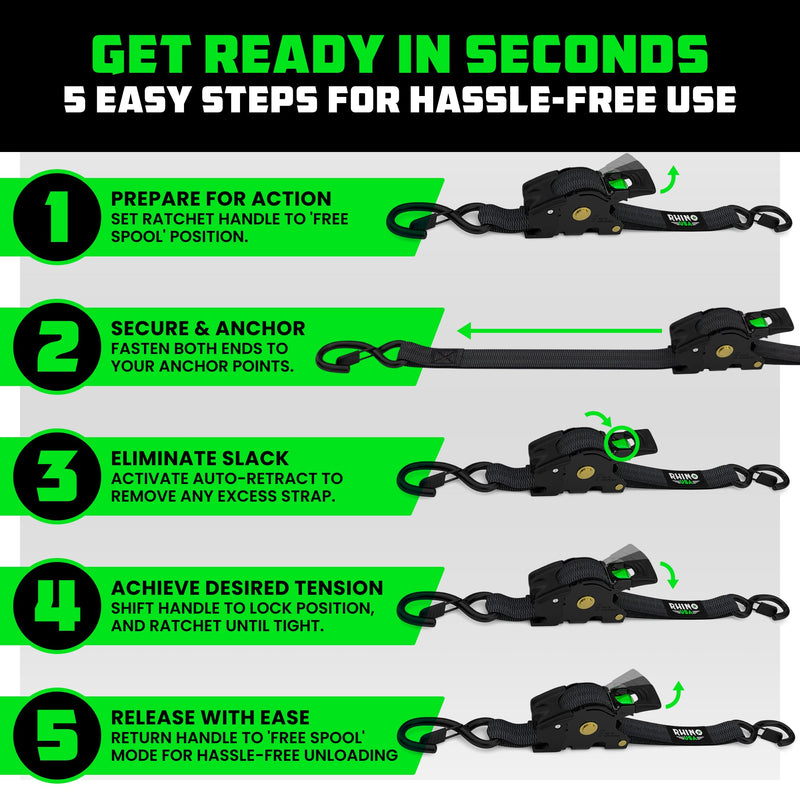 GET READY IN SECONDS
5 EASY STEPS FOR HASSLE-FREE USE

1
PREPARE FOR ACTION
SET RATCHET HANDLE TO 'FREE SPOOL' POSITION.

RHINO USA

2
SECURE & ANCHOR
FASTEN BOTH ENDS TO YOUR ANCHOR POINTS.

3
ELIMINATE SLACK
ACTIVATE AUTO-RETRACT TO REMOVE ANY EXCESS STRAP.

RHINO USA

4
ACHIEVE DESIRED TENSION
SHIFT HANDLE TO LOCK POSITION, AND RATCHET UNTIL TIGHT.

RHINO USA

5
RELEASE WITH EASE
RETURN HANDLE TO 'FREE SPOOL' MODE FOR HASSLE-FREE UNLOADING

RHINO USA