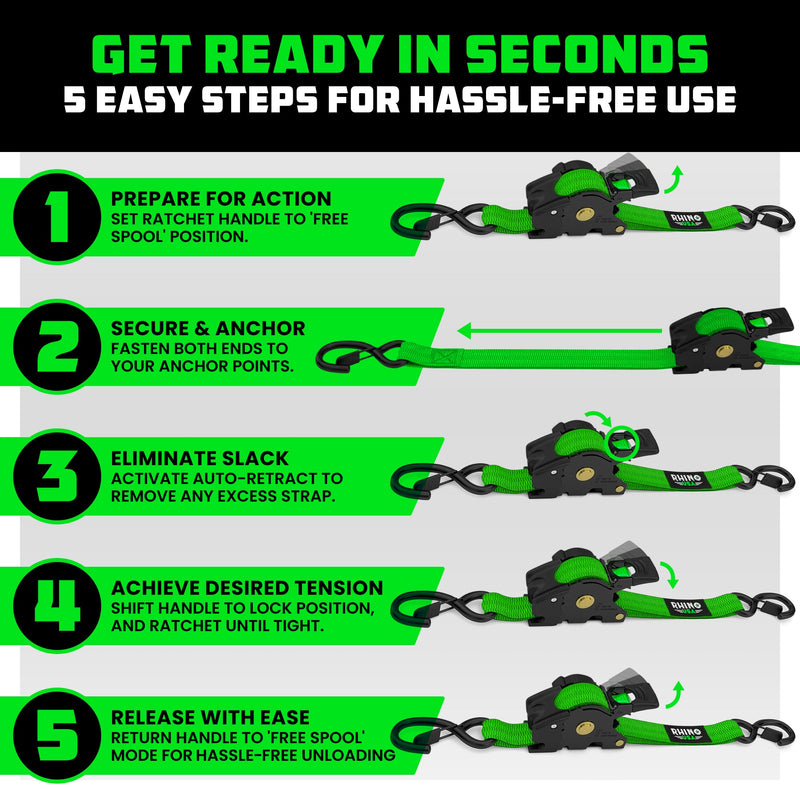 GET READY IN SECONDS
5 EASY STEPS FOR HASSLE-FREE USE

1
PREPARE FOR ACTION
SET RATCHET HANDLE TO 'FREE SPOOL' POSITION.

RHINO USA

2
SECURE & ANCHOR
FASTEN BOTH ENDS TO YOUR ANCHOR POINTS.

3
ELIMINATE SLACK
ACTIVATE AUTO-RETRACT TO REMOVE ANY EXCESS STRAP.

RHINO USA

4
ACHIEVE DESIRED TENSION
SHIFT HANDLE TO LOCK POSITION, AND RATCHET UNTIL TIGHT.

RHINO USA

5
RELEASE WITH EASE
RETURN HANDLE TO 'FREE SPOOL' MODE FOR HASSLE-FREE UNLOADING

RHINO USA