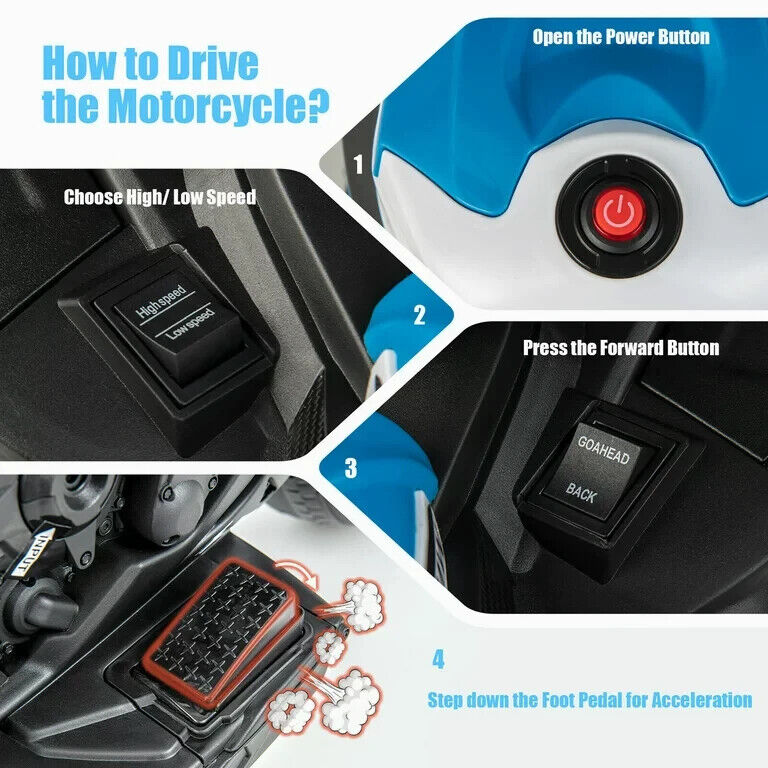 How to Drive the Motorcycle?

Open the Power Button

1

Choose High/ Low Speed

High speed

Low speed

2

Press the Forward Button

GOAHEAD

BACK

3

INPUT

4

Step down the Foot Pedal for Acceleration