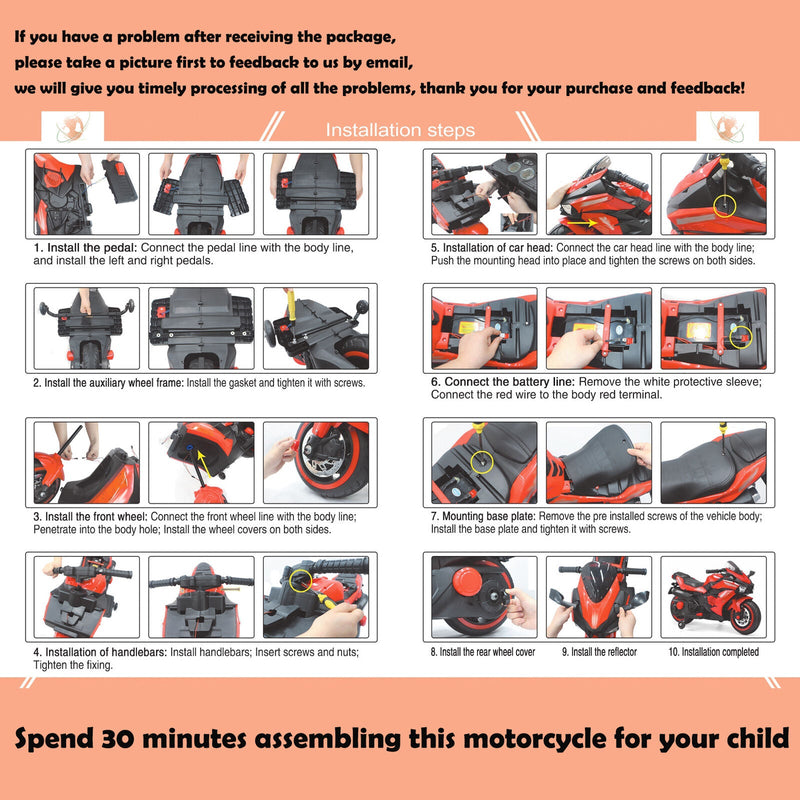 If you have a problem after receiving the package,
please take a picture first to feedback to us by email,
we will give you timely processing of all the problems, thank you for your purchase and feedback!

Installation steps

1. Install the pedal: Connect the pedal line with the body line, and install the left and right pedals.

2. Install the auxiliary wheel frame: Install the gasket and tighten it with screws.

3. Install the front wheel: Connect the front wheel line with the body line; Penetrate into the body hole; Install the wheel covers on both sides.

4. Installation of handlebars: Install handlebars; Insert screws and nuts; Tighten the fixing.

5. Installation of car head: Connect the car head line with the body line; Push the mounting head into place and tighten the screws on both sides.

6. Connect the battery line: Remove the white protective sleeve; Connect the red wire to the body red terminal.

7. Mounting base plate: Remove the pre installed screws of the vehicle body; Install the base plate and tighten it with screws.

8. Install the rear wheel cover

9. Install the reflector

10. Installation completed

Spend 30 minutes assembling this motorcycle for your child