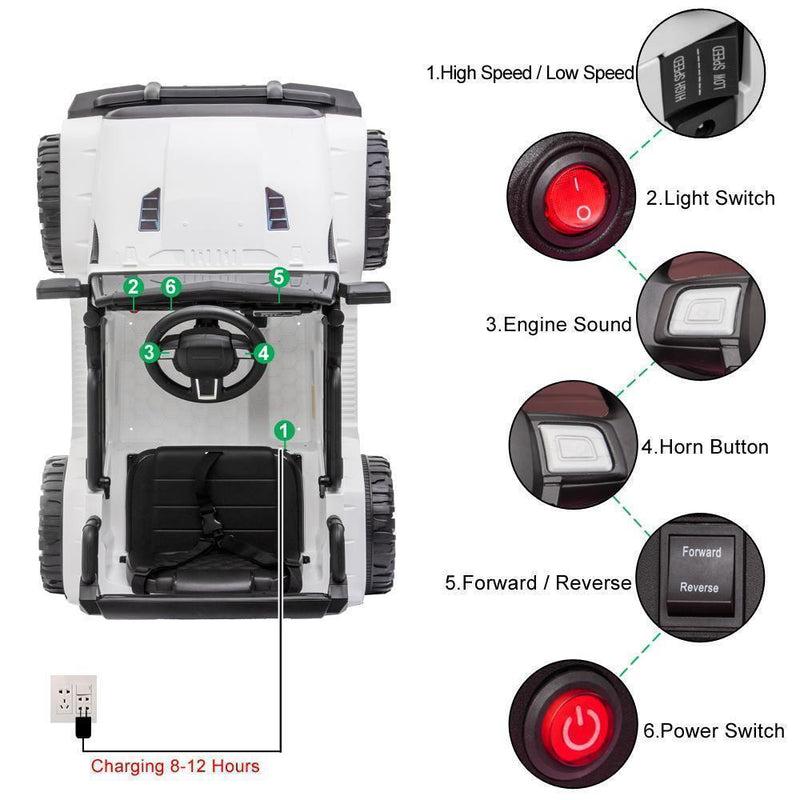 2
6
5
3
4
1

Charging 8-12 Hours

1.High Speed / Low Speed
HIGH SPEED
LOW SPEED

2.Light Switch

3.Engine Sound

4.Horn Button

5.Forward / Reverse
Forward
Reverse

6.Power Switch