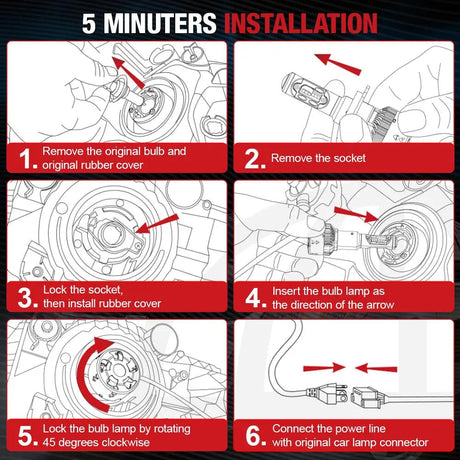 5 MINUTERS INSTALLATION

1. Remove the original bulb and original rubber cover

2. Remove the socket

3. Lock the socket, then install rubber cover

4. Insert the bulb lamp as the direction of the arrow

5. Lock the bulb lamp by rotating 45 degrees clockwise

6. Connect the power line with original car lamp connector