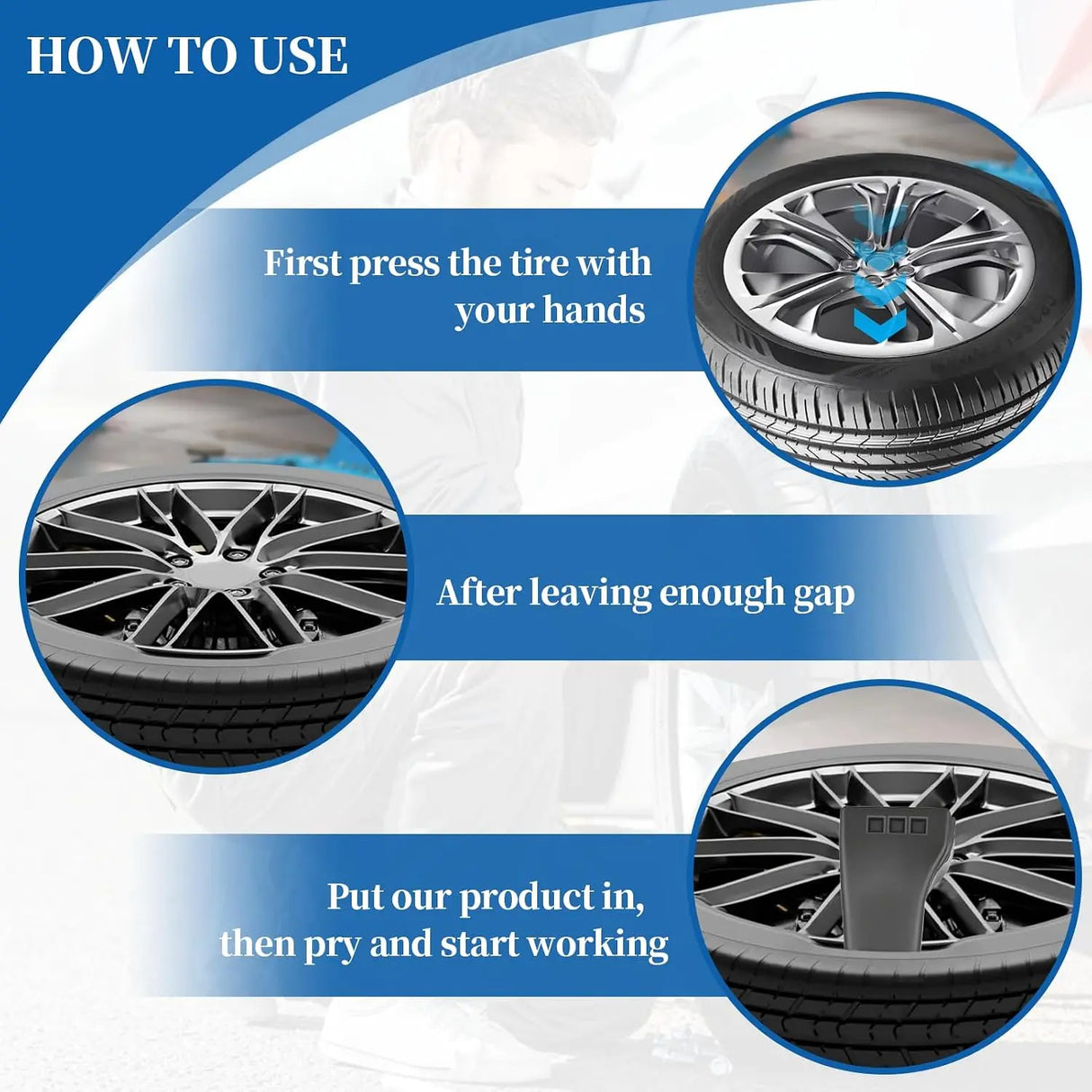 HOW TO USE

First press the tire with your hands

After leaving enough gap

Put our product in, then pry and start working