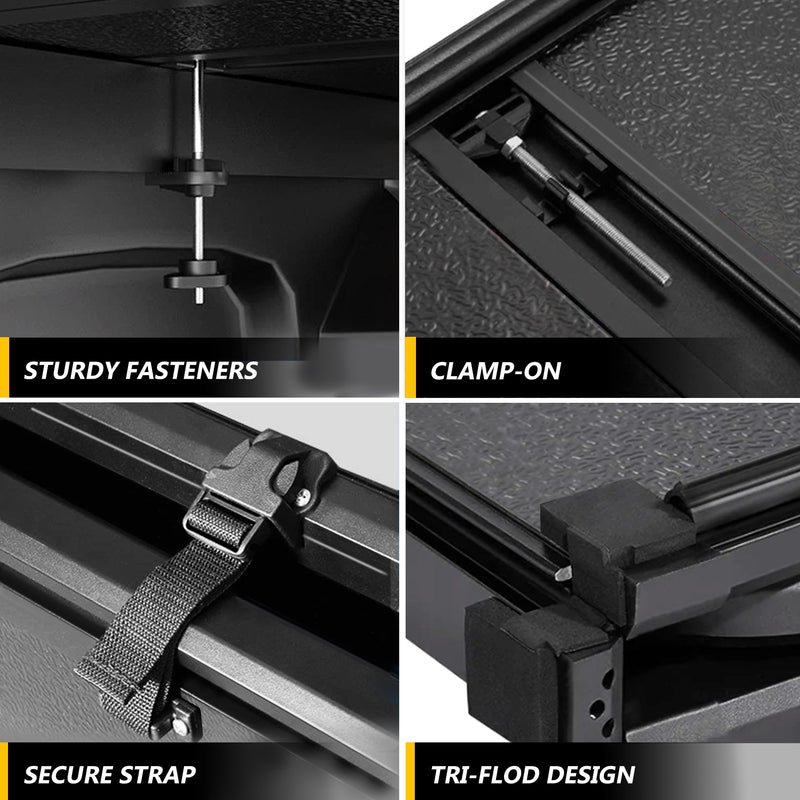 STURDY FASTENERS

CLAMP-ON

SECURE STRAP

TRI-FLOD DESIGN