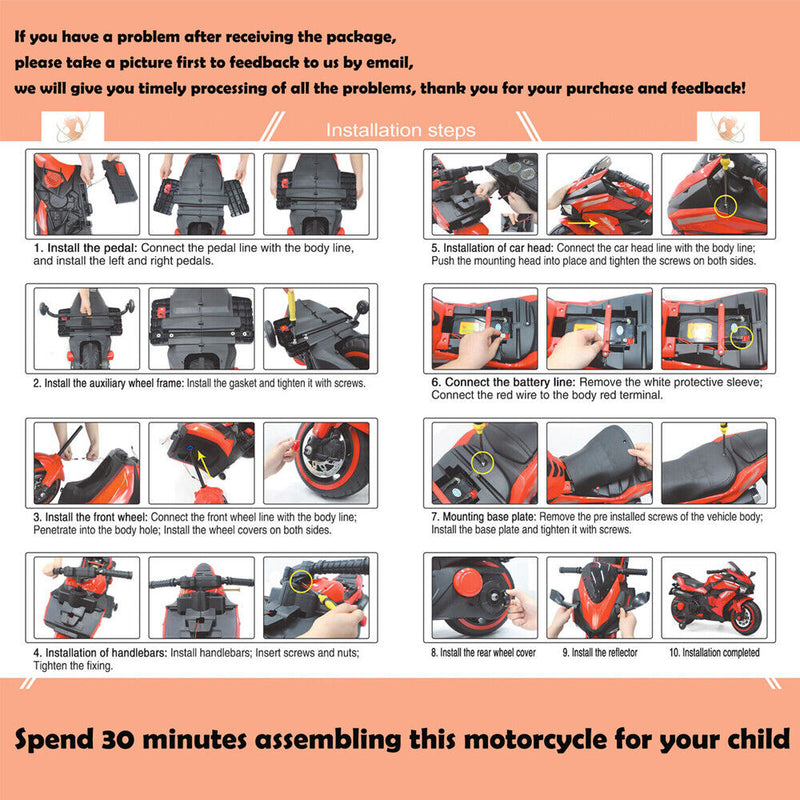 If you have a problem after receiving the package,
please take a picture first to feedback to us by email,
we will give you timely processing of all the problems, thank you for your purchase and feedback!

Installation steps

1. Install the pedal: Connect the pedal line with the body line, and install the left and right pedals.

2. Install the auxiliary wheel frame: Install the gasket and tighten it with screws.

3. Install the front wheel: Connect the front wheel line with the body line; Penetrate into the body hole; Install the wheel covers on both sides.

4. Installation of handlebars: Install handlebars; Insert screws and nuts; Tighten the fixing.

5. Installation of car head: Connect the car head line with the body line; Push the mounting head into place and tighten the screws on both sides.

6. Connect the battery line: Remove the white protective sleeve; Connect the red wire to the body red terminal.

7. Mounting base plate: Remove the pre installed screws of the vehicle body; Install the base plate and tighten it with screws.

8. Install the rear wheel cover

9. Install the reflector

10. Installation completed

Spend 30 minutes assembling this motorcycle for your child