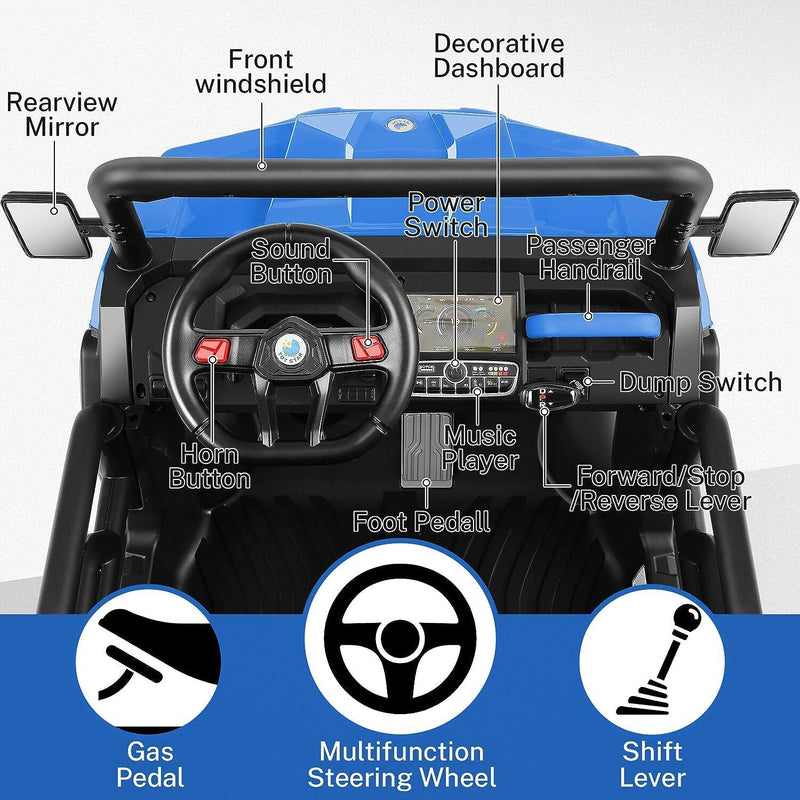 Rearview Mirror

Front windshield

Decorative Dashboard

Power Switch

Sound Button

Passenger Handrail

TOY STAR

Dump Switch

Horn Button

Music Player

Forward/Stop /Reverse Lever

Foot Pedall

Gas Pedal

Multifunction Steering Wheel

Shift Lever