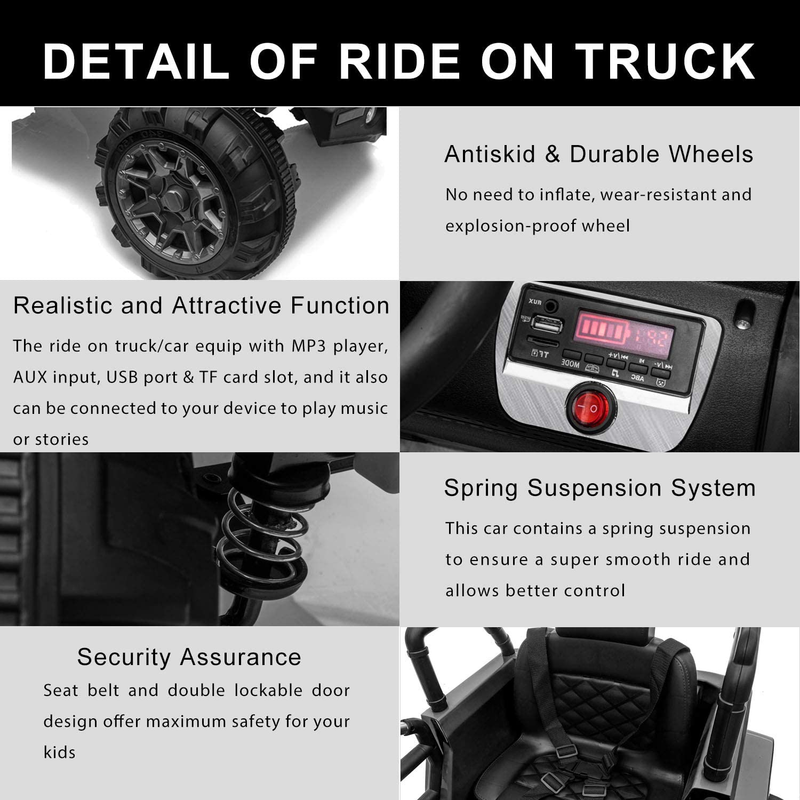 DETAIL OF RIDE ON TRUCK

Antiskid & Durable Wheels

No need to inflate, wear-resistant and explosion-proof wheel

Realistic and Attractive Function

The ride on truck/car equip with MP3 player, AUX input, USB port & TF card slot, and it also can be connected to your device to play music or stories

AUX

TF

300M

ABC

Spring Suspension System

This car contains a spring suspension to ensure a super smooth ride and allows better control

Security Assurance

Seat belt and double lockable door design offer maximum safety for your kids